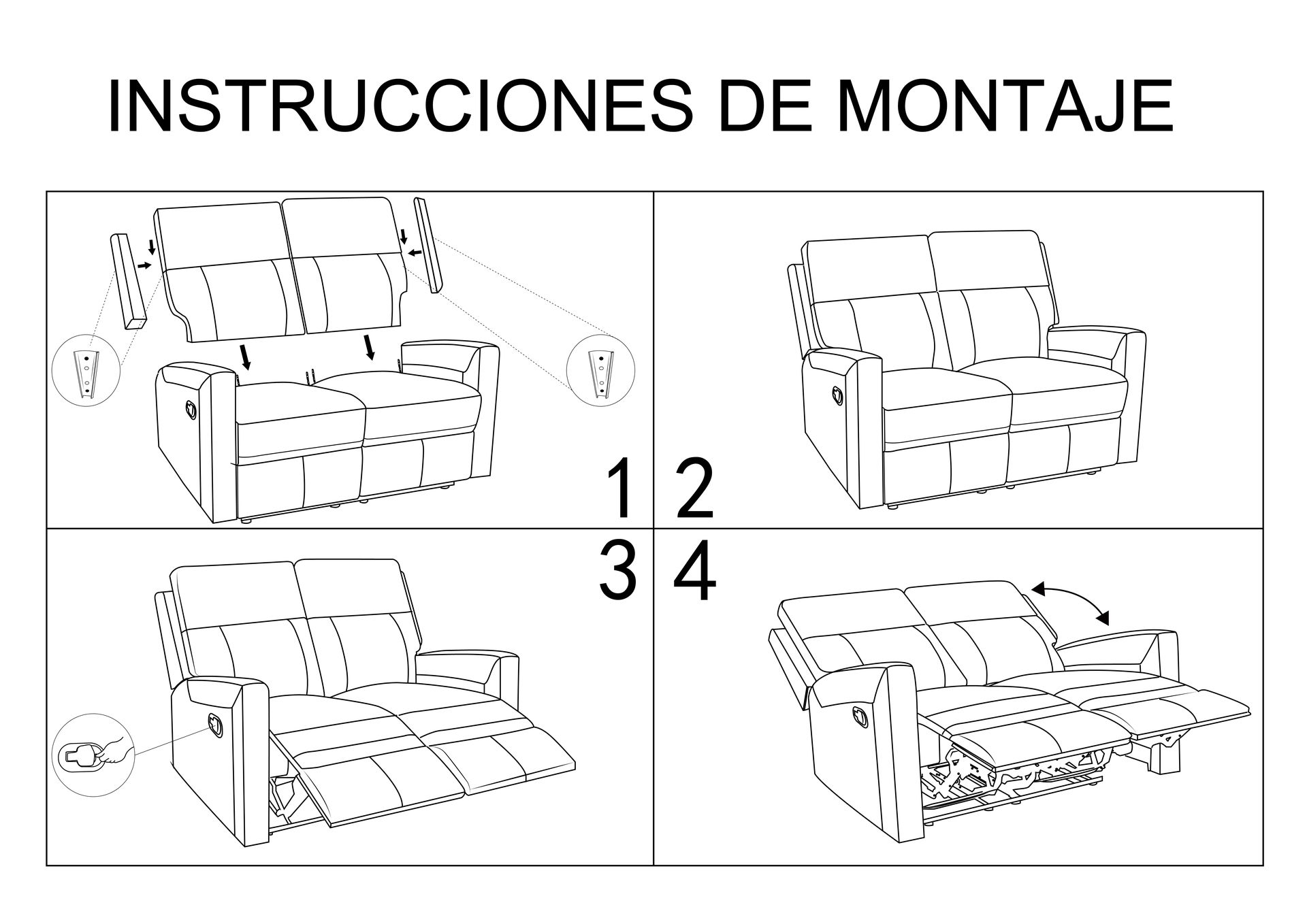 INSTRUCCIONES DE MONTAJE

1

2

3

4