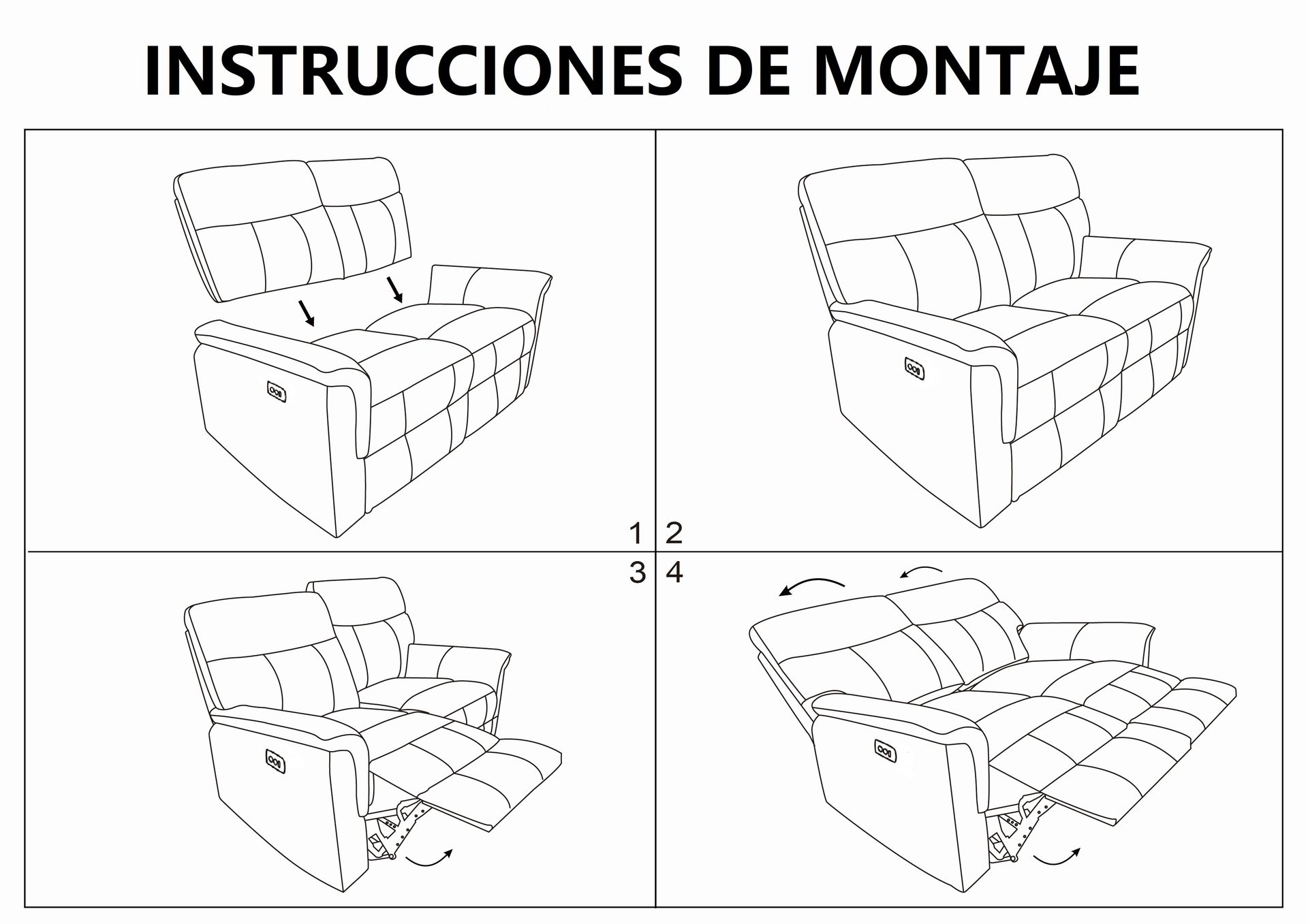 INSTRUCCIONES DE MONTAJE

1

2

3

4