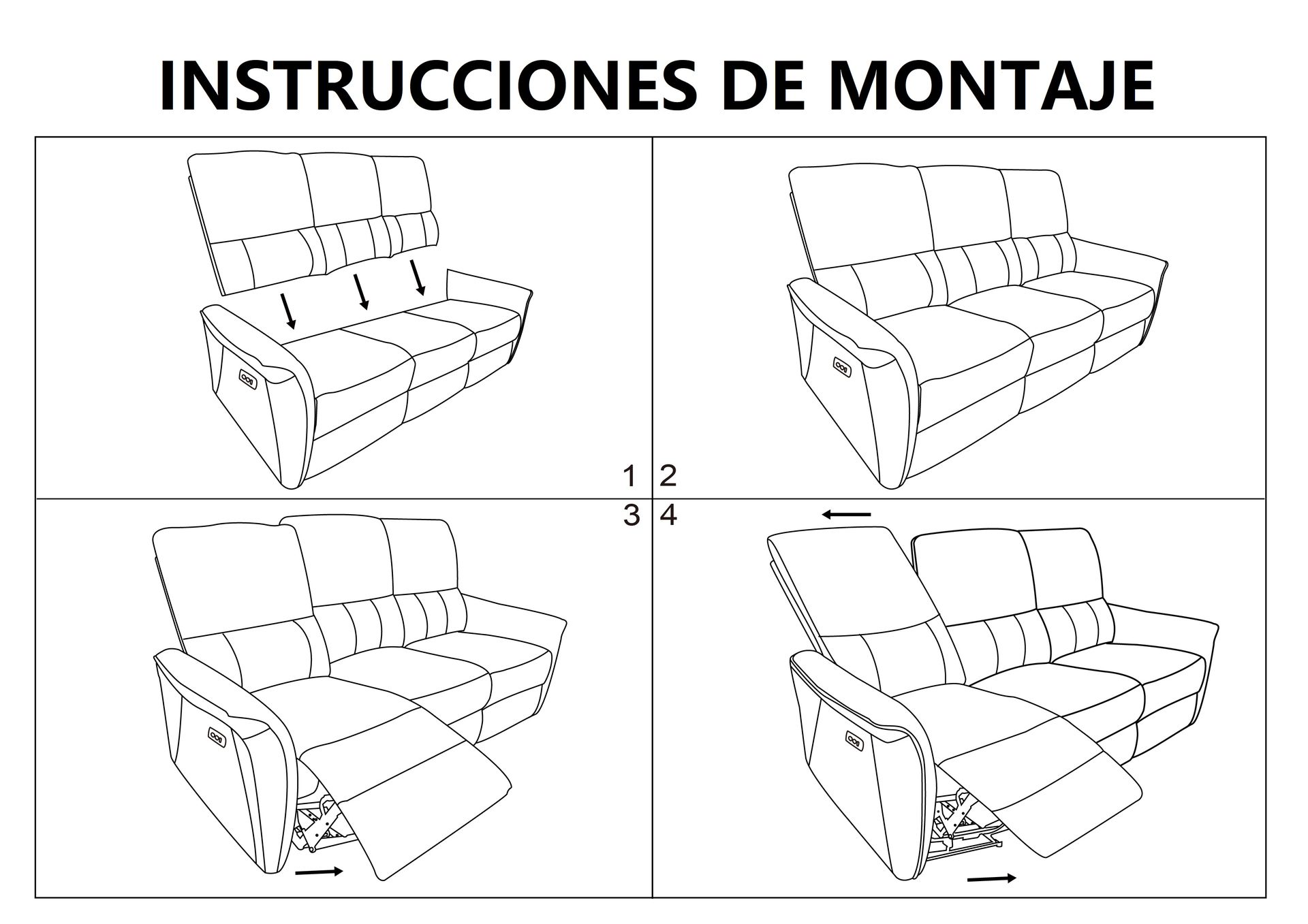 INSTRUCCIONES DE MONTAJE

1

2

3

4